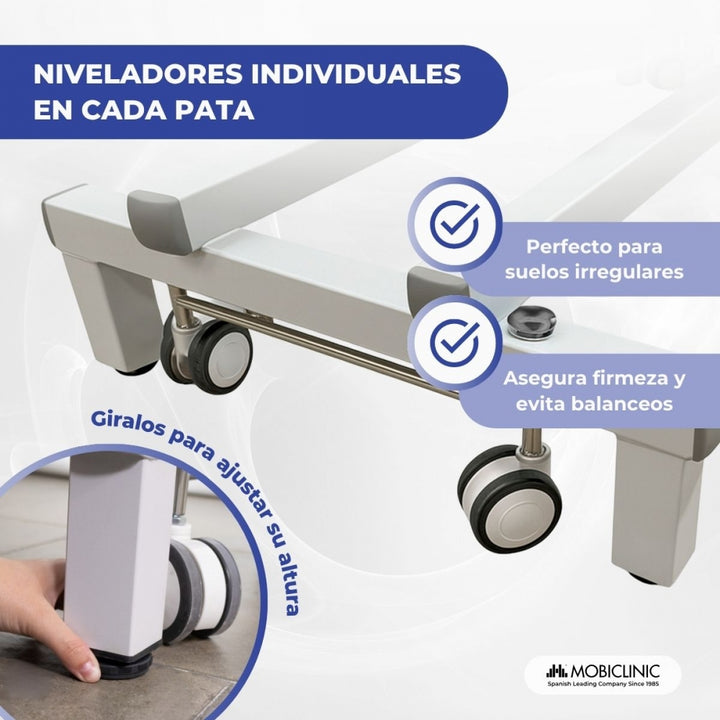 NIVELADORES INDIVIDUALES EN CADA PATA

Perfecto para suelos irregulares

Asegura firmeza y evita balanceos

Giralos para ajustar su altura

MOBICLINIC
Spanish Leading Company Since 1985